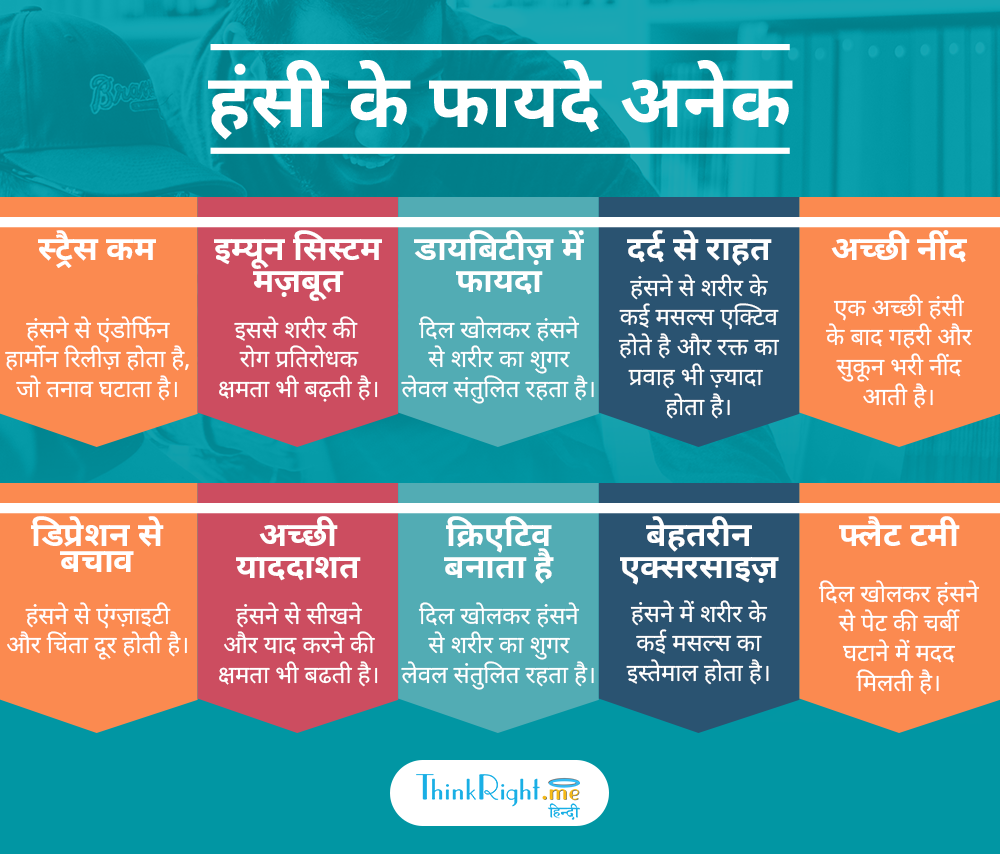 हंसी के फायदे अनेक

स्ट्रैस कम

हंसने से एंडोर्फिन हार्मोन रिलीज़ होता है, जो तनाव घटाता है।

इम्यून सिस्टम मज़बूत

इससे शरीर की रोग प्रतिरोधक क्षमता भी बढ़ती है।

डायबिटीज़ में फायदा

दिल खोलकर हंसने से शरीर का शुगर लेवल संतुलित रहता है।

दर्द से राहत

हंसने से शरीर के कई मसल्स एक्टिव होते है और रक्त का प्रवाह भी ज़्यादा होता है।

अच्छी नींद

एक अच्छी हंसी के बाद गहरी और सुकून भरी नींद आती है।

डिप्रेशन से बचाव

हंसने से एंग्ज़ाइटी और चिंता दूर होती है।

अच्छी याददाशत

हंसने से सीखने और याद करने की क्षमता भी बढती है।

क्रिएटिव बनाता है

दिल खोलकर हंसने से शरीर का शुगर लेवल संतुलित रहता है।

बेहतरीन एक्सरसाइज़

हंसने में शरीर के कई मसल्स का इस्तेमाल होता है।

फ्लैट टमी

दिल खोलकर हंसने से पेट की चर्बी घटाने में मदद मिलती है।

ThinkRight.me
हिन्दी